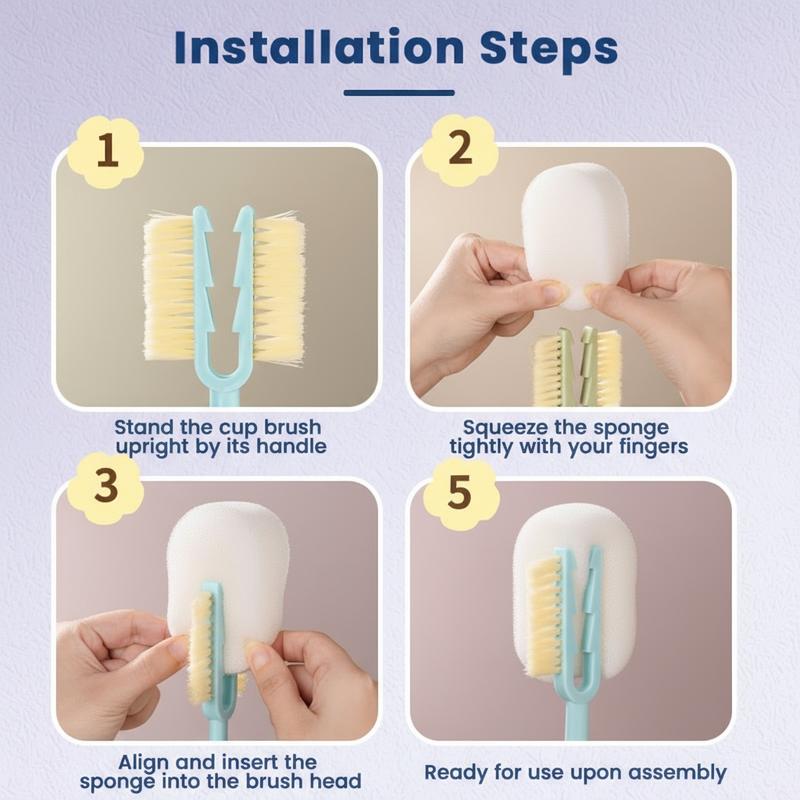 Installation Steps

1

Stand the cup brush upright by its handle

2

Squeeze the sponge tightly with your fingers

3

Align and insert the sponge into the brush head

5

Ready for use upon assembly